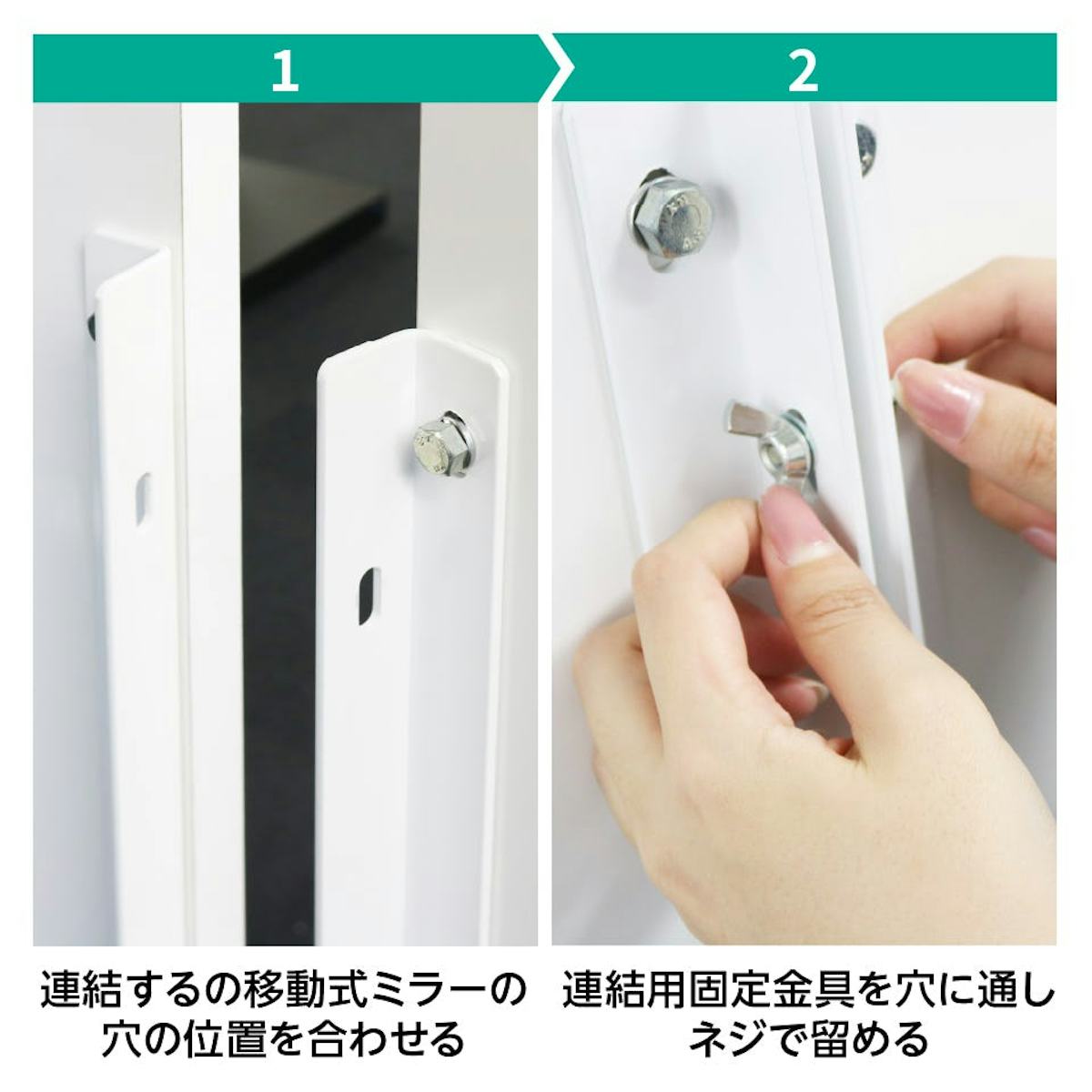 1

2

連結するの移動式ミラーの穴の位置を合わせる

連結用固定金具を穴に通しネジで留める