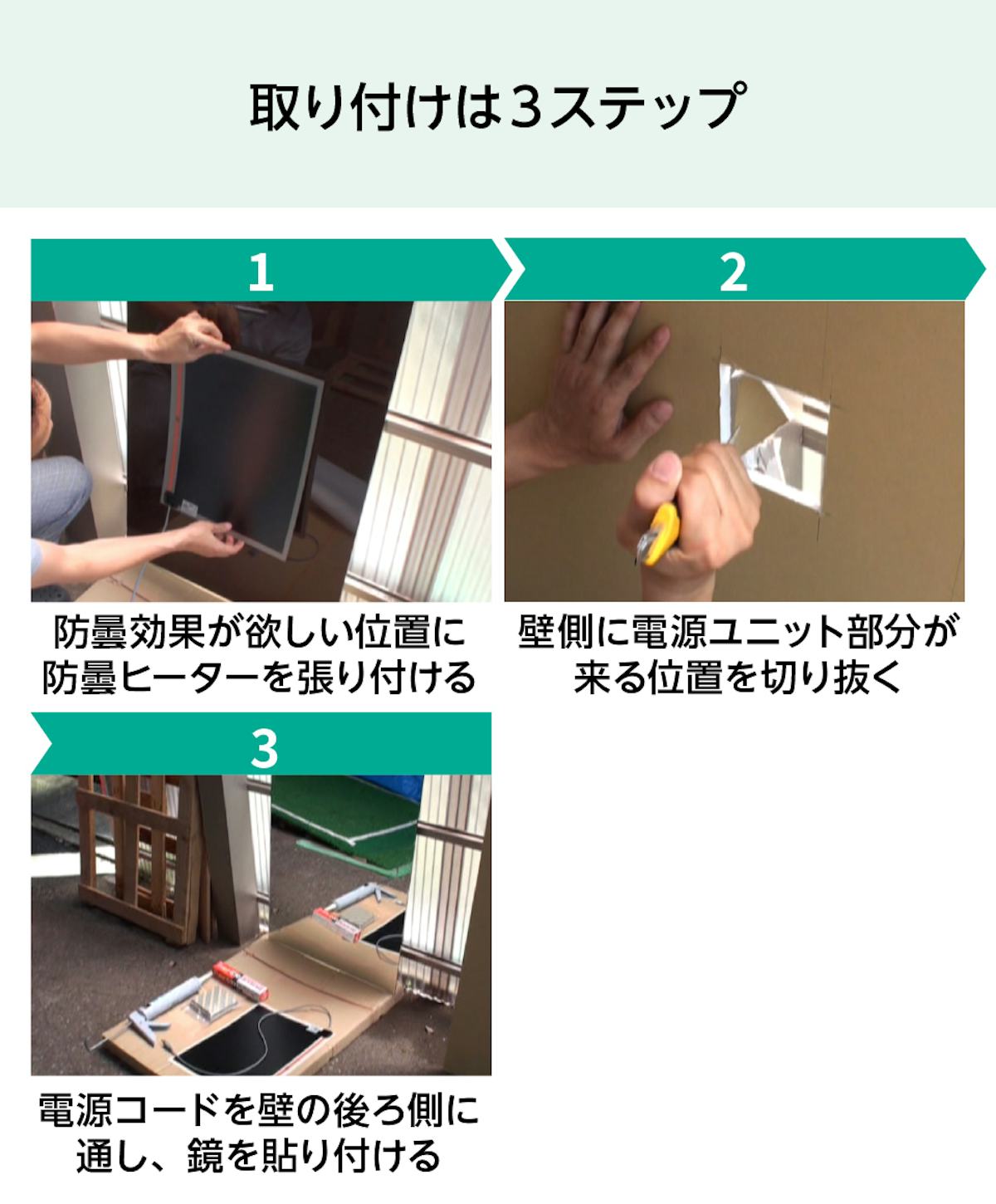 取り付けは３ステップ

1

防曇効果が欲しい位置に防曇ヒーターを張り付ける

2

壁側に電源ユニット部分が来る位置を切り抜く

3

電源コードを壁の後ろ側に通し、鏡を貼り付ける