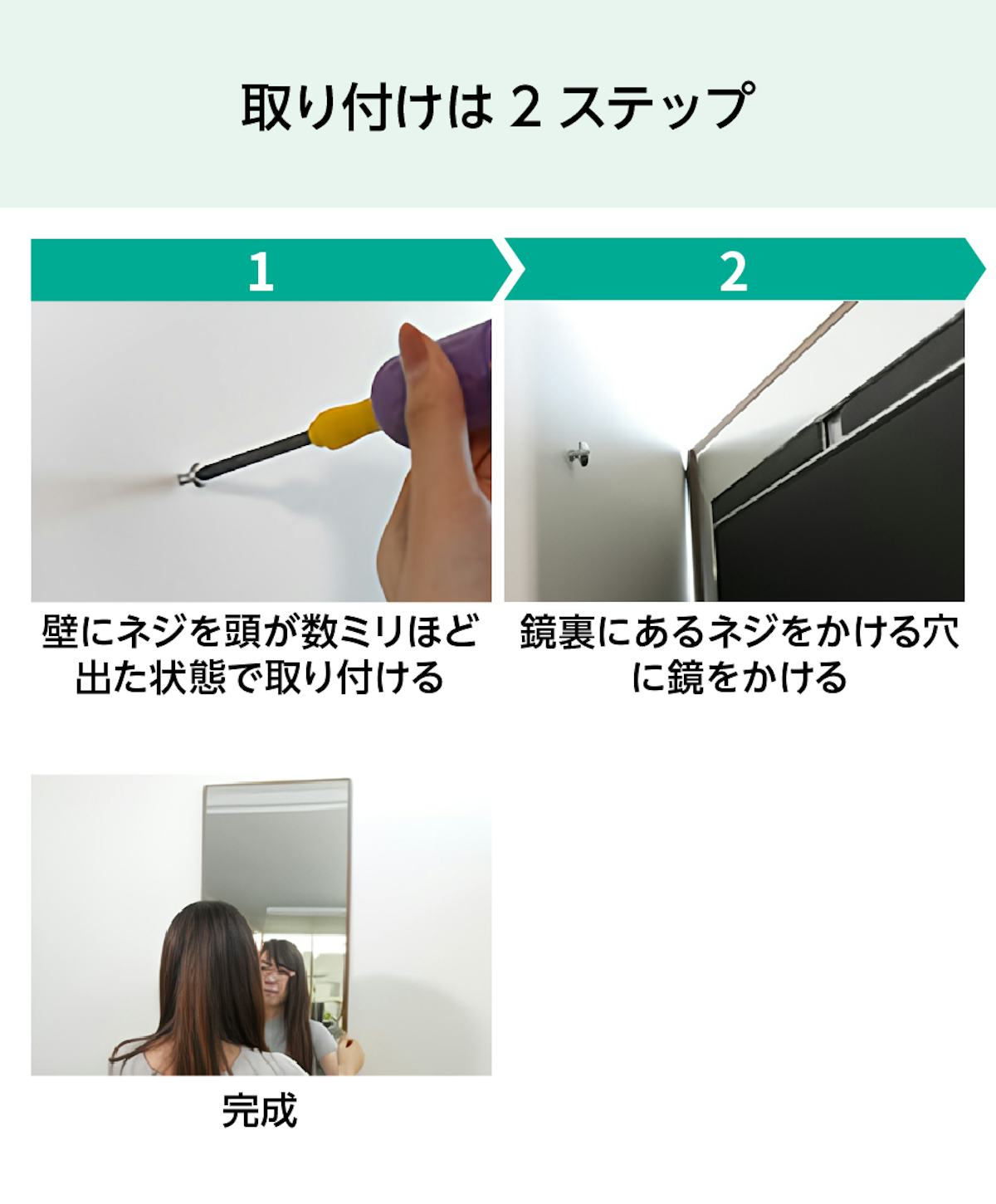 取り付けは 2 ステップ

1

壁にネジを頭が数ミリほど出た状態で取り付ける

2

鏡裏にあるネジをかける穴に鏡をかける

完成