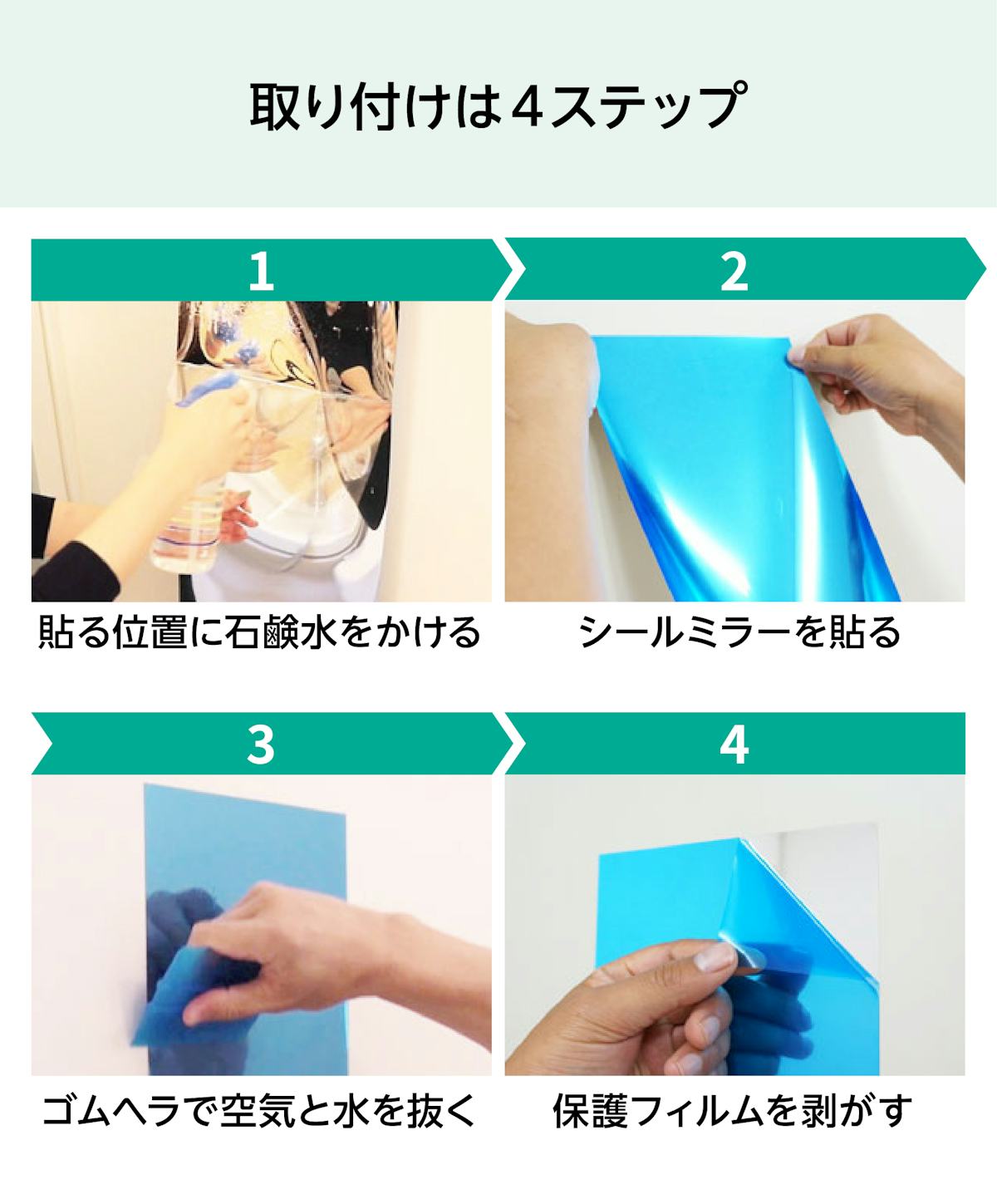 取り付けは4ステップ

1

貼る位置に石鹸水をかける

2

シールミラーを貼る

3

ゴムヘラで空気と水を抜く

4

保護フィルムを剥がす