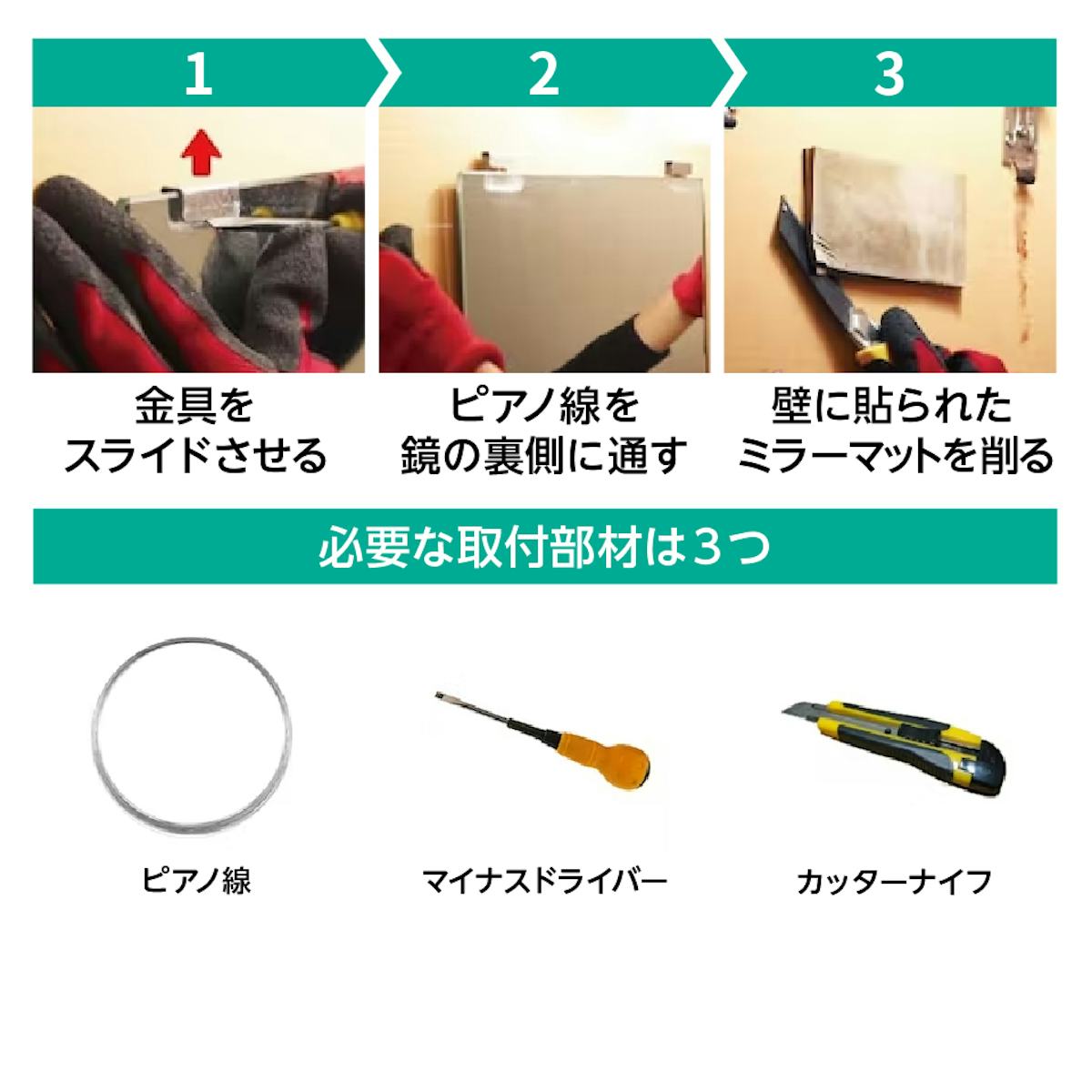 1

金具をスライドさせる

2

ピアノ線を鏡の裏側に通す

3

壁に貼られたミラーマットを削る

必要な取付部材は３つ

ピアノ線

マイナスドライバー

カッターナイフ