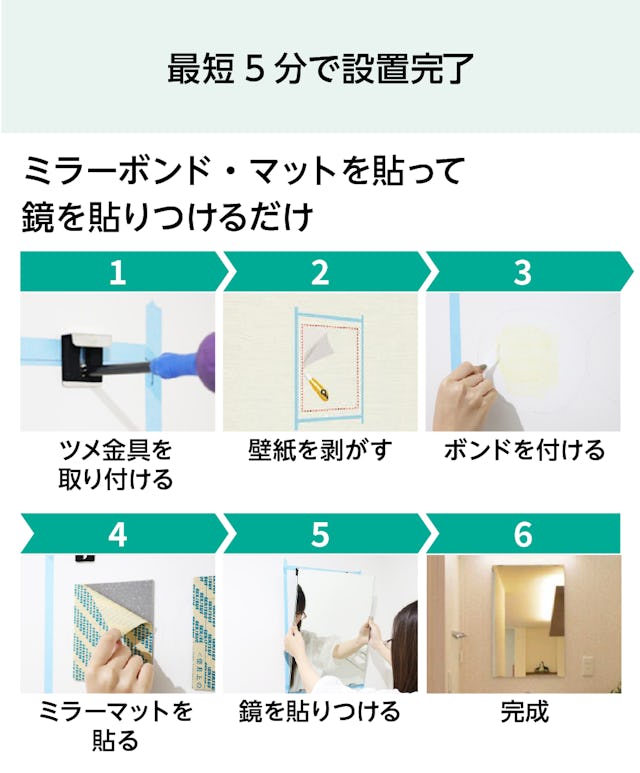 最短 5 分で設置完了

ミラーボンド・マットを貼って
鏡を貼りつけるだけ

1
ツメ金具を取り付ける

2
壁紙を剥がす

3
ボンドを付ける

4
ミラーマットを貼る

5
鏡を貼りつける

6
完成