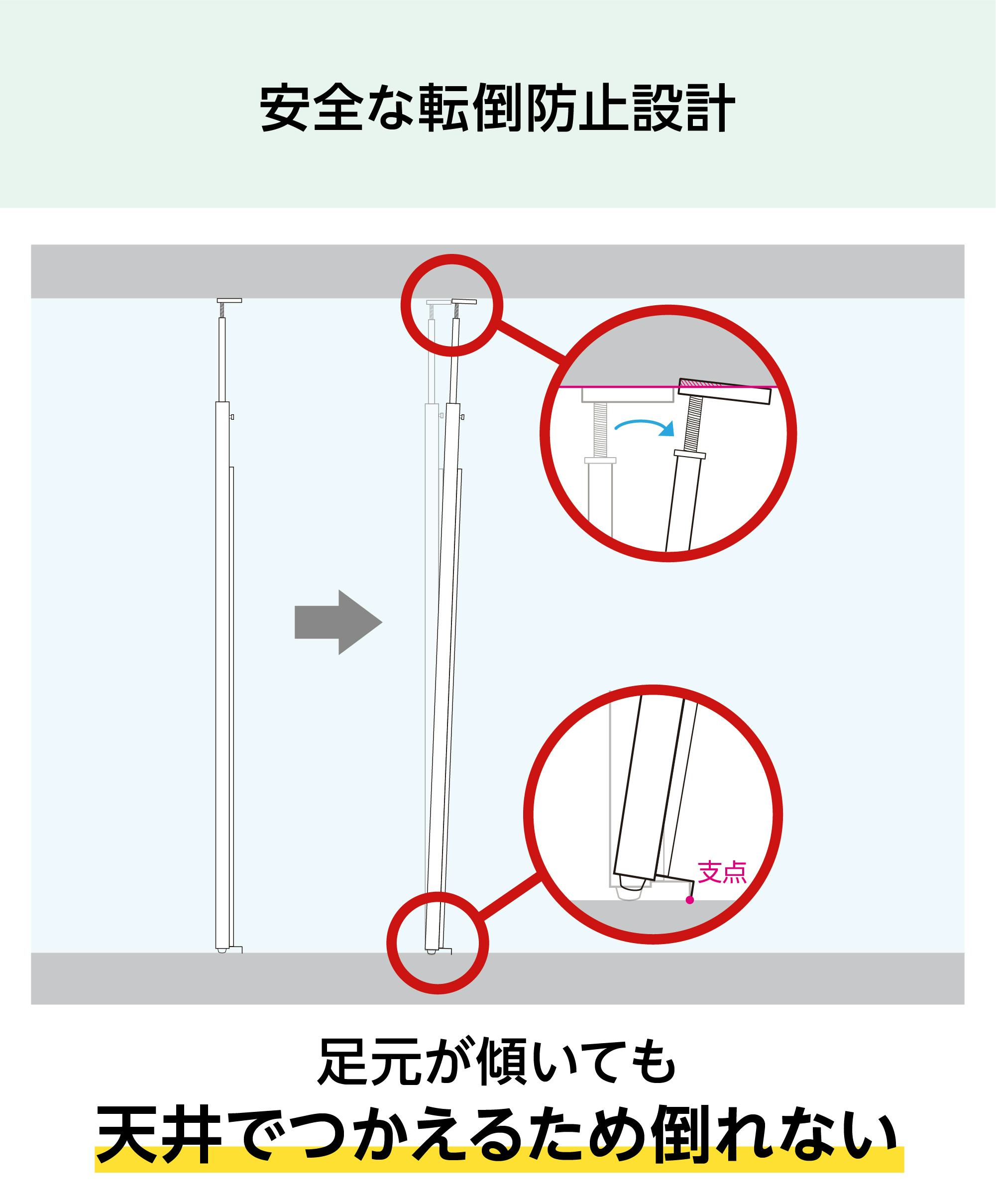 安全な転倒防止設計

支点

足元が傾いても
天井でつかえるため倒れない