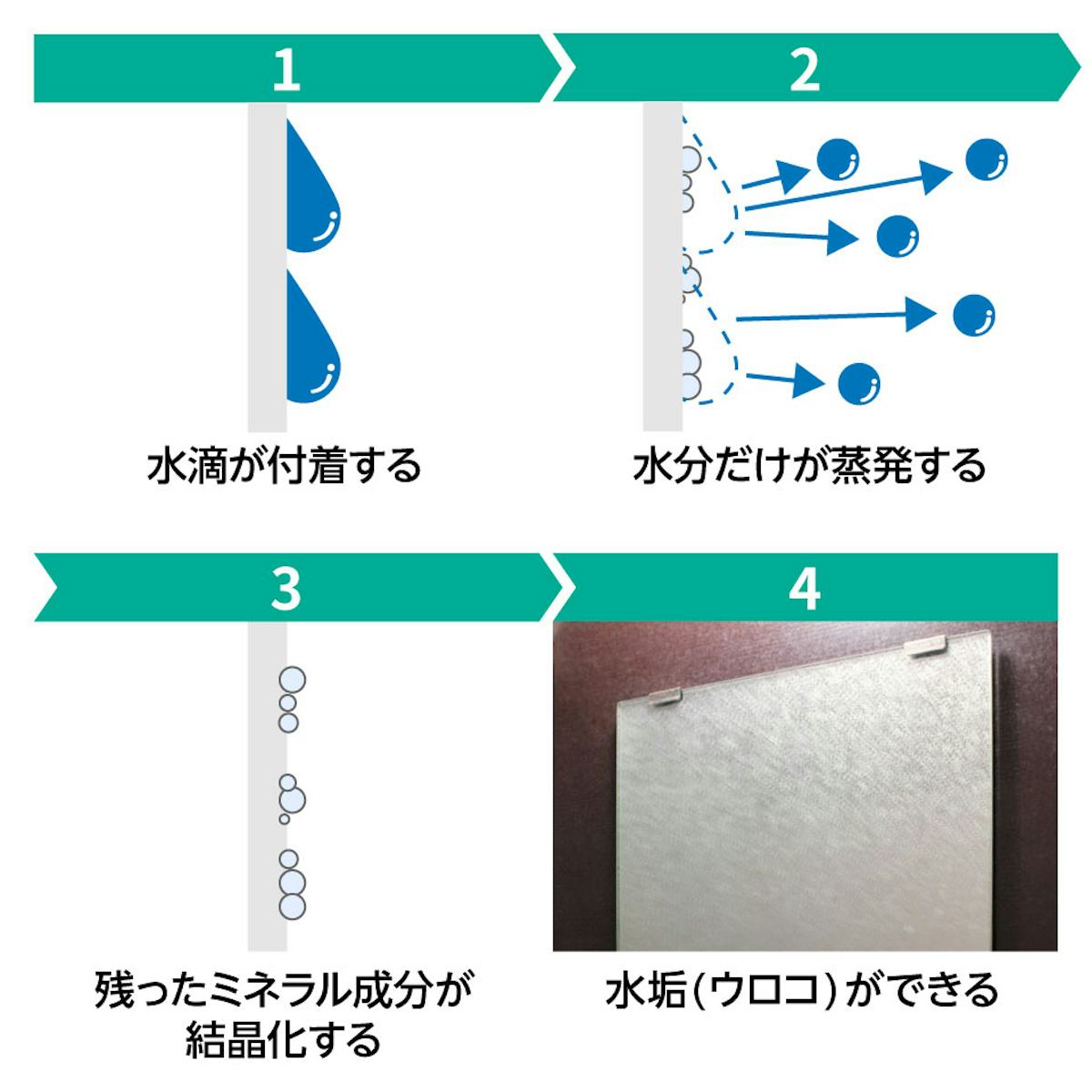 1

水滴が付着する

2

水分だけが蒸発する

3

残ったミネラル成分が結晶化する

4

水垢(ウロコ)ができる