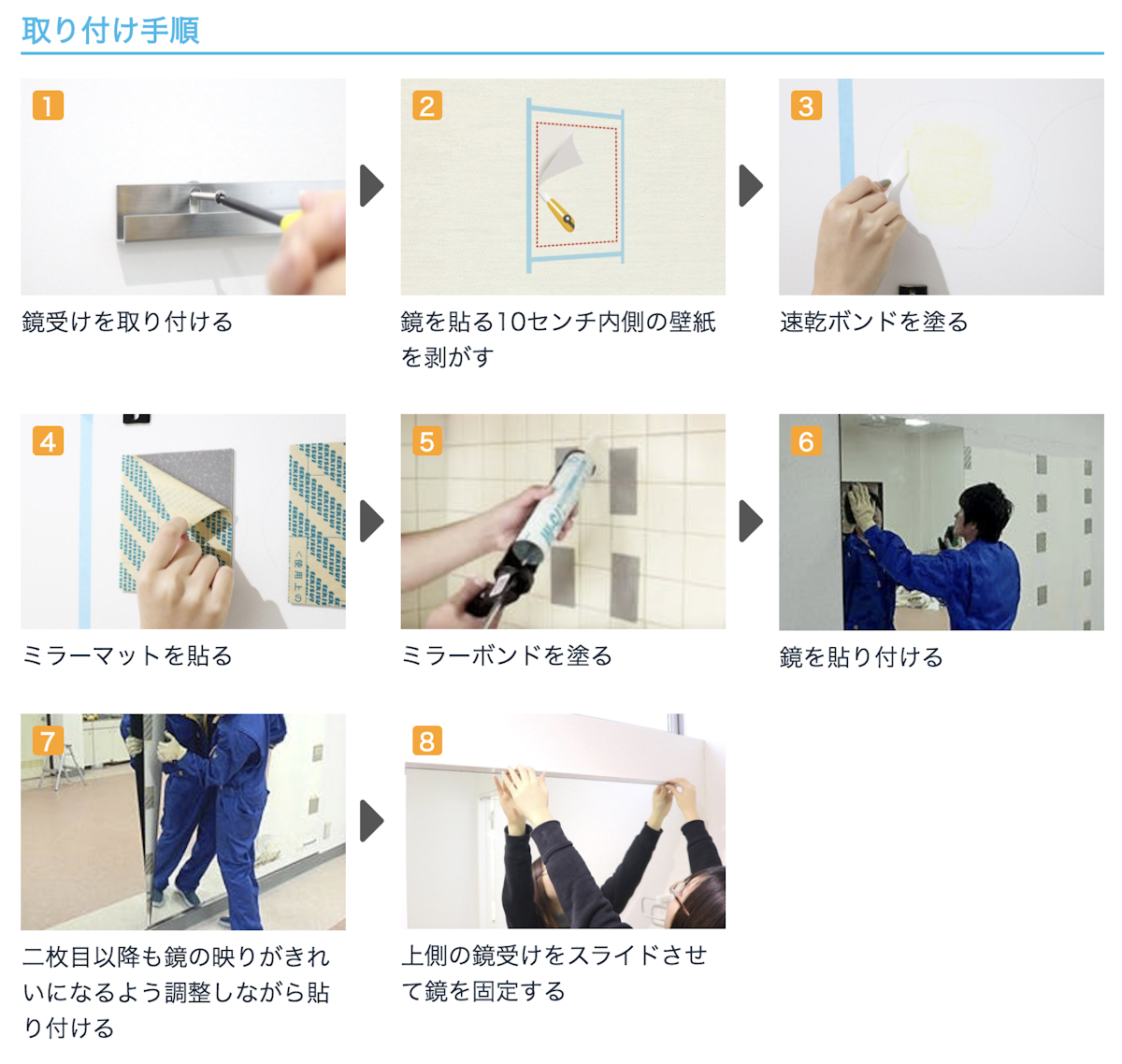 取り付け手順

1
鏡受けを取り付ける

2
鏡を貼る10センチ内側の壁紙を剥がす

3
速乾ボンドを塗る

4
ミラーマットを貼る

5
ミラーボンドを塗る

6
鏡を貼り付ける

7
二枚目以降も鏡の映りがきれいになるよう調整しながら貼り付ける

8
上側の鏡受けをスライドさせて鏡を固定する