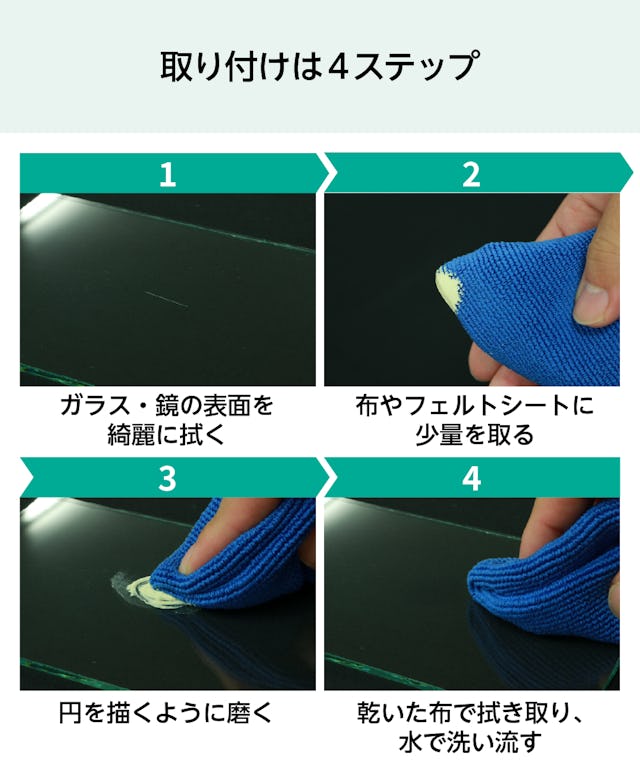 取り付けは4ステップ

1

ガラス・鏡の表面を綺麗に拭く

2

布やフェルトシートに少量を取る

3

円を描くように磨く

4

乾いた布で拭き取り、水で洗い流す