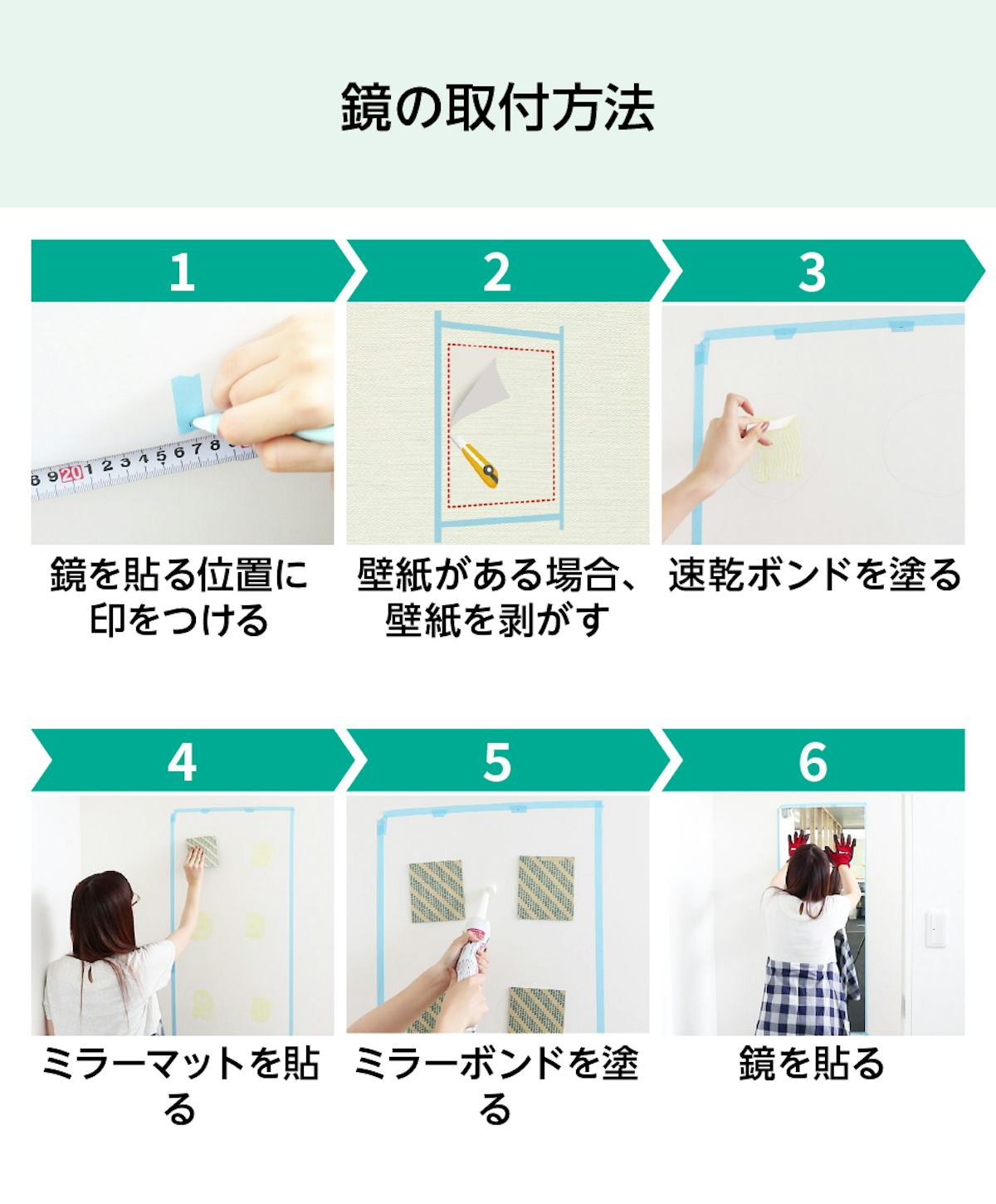 鏡の取付方法

1

8 9 20 1 2 3 4 5 6 7 8

鏡を貼る位置に印をつける

2

壁紙がある場合、壁紙を剥がす

3

速乾ボンドを塗る

4

ミラーマットを貼る

5

ミラーボンドを塗る

6

鏡を貼る