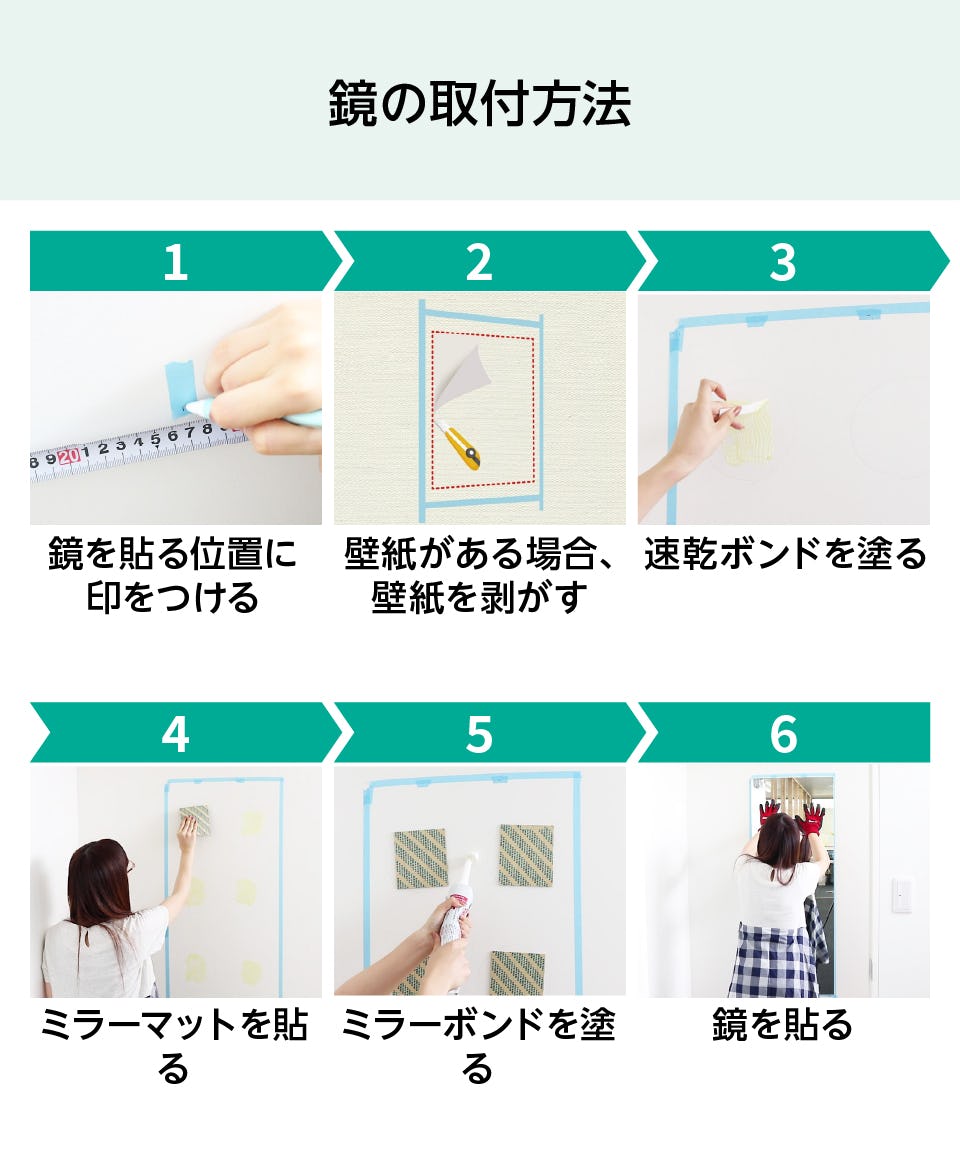 鏡の取付方法

1

鏡を貼る位置に印をつける

2

壁紙がある場合、壁紙を剥がす

3

速乾ボンドを塗る

4

ミラーマットを貼る

5

ミラーボンドを塗る

6

鏡を貼る