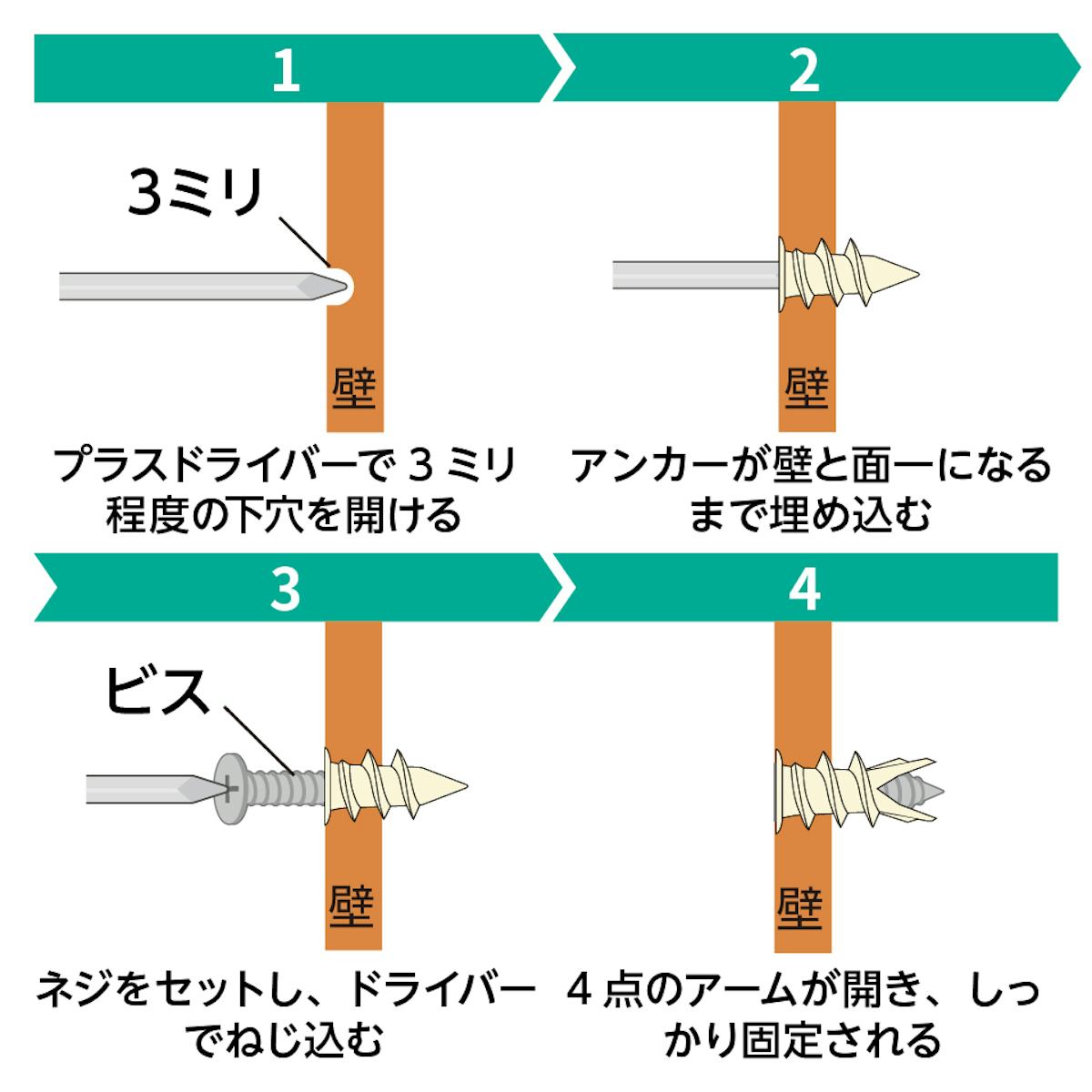 1

3ミリ

壁

プラスドライバーで 3 ミリ程度の下穴を開ける

2

壁

アンカーが壁と面一になるまで埋め込む

3

ビス

壁

ネジをセットし、ドライバーでねじ込む

4

壁

4 点のアームが開き、しっかり固定される