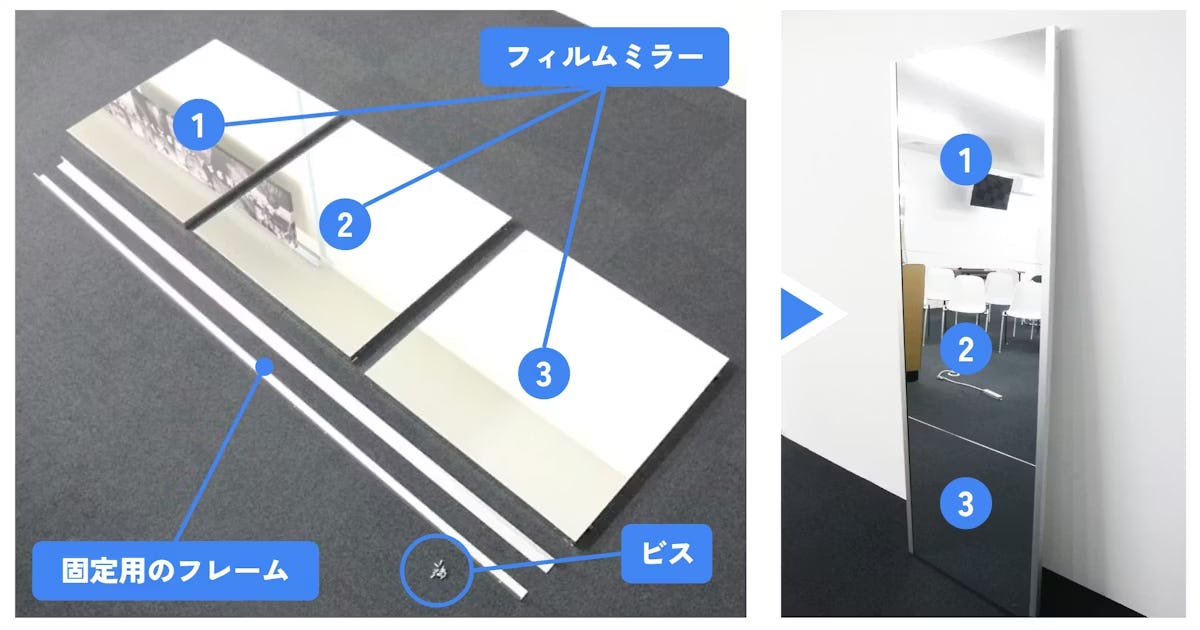 フィルムミラー
1
2
3
固定用のフレーム
ビス
1
2
3