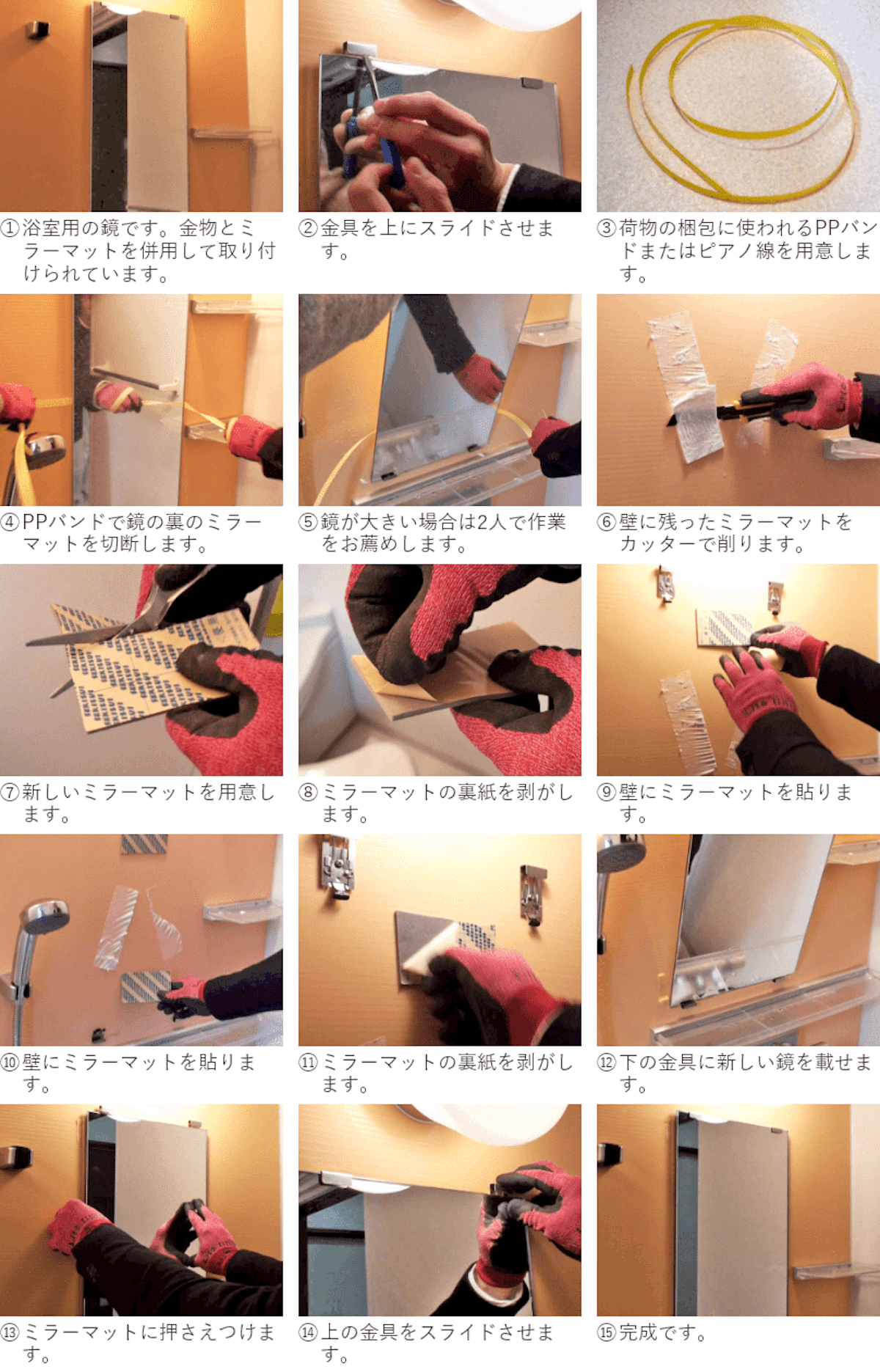 ①浴室用の鏡です。金物とミラーマットを併用して取り付けられています。

②金具を上にスライドさせます。

③荷物の梱包に使われるPPバンドまたはピアノ線を用意します。

④PPバンドで鏡の裏のミラーマットを切断します。

⑤鏡が大きい場合は2人で作業をお薦めします。

⑥壁に残ったミラーマットをカッターで削ります。

⑦新しいミラーマットを用意します。

⑧ミラーマットの裏紙を剥がします。

⑨壁にミラーマットを貼ります。

⑩壁にミラーマットを貼ります。

⑪ミラーマットの裏紙を剥がします。

⑫下の金具に新しい鏡を載せます。

⑬ミラーマットに押さえつけます。

⑭上の金具をスライドさせます。

⑮完成です。