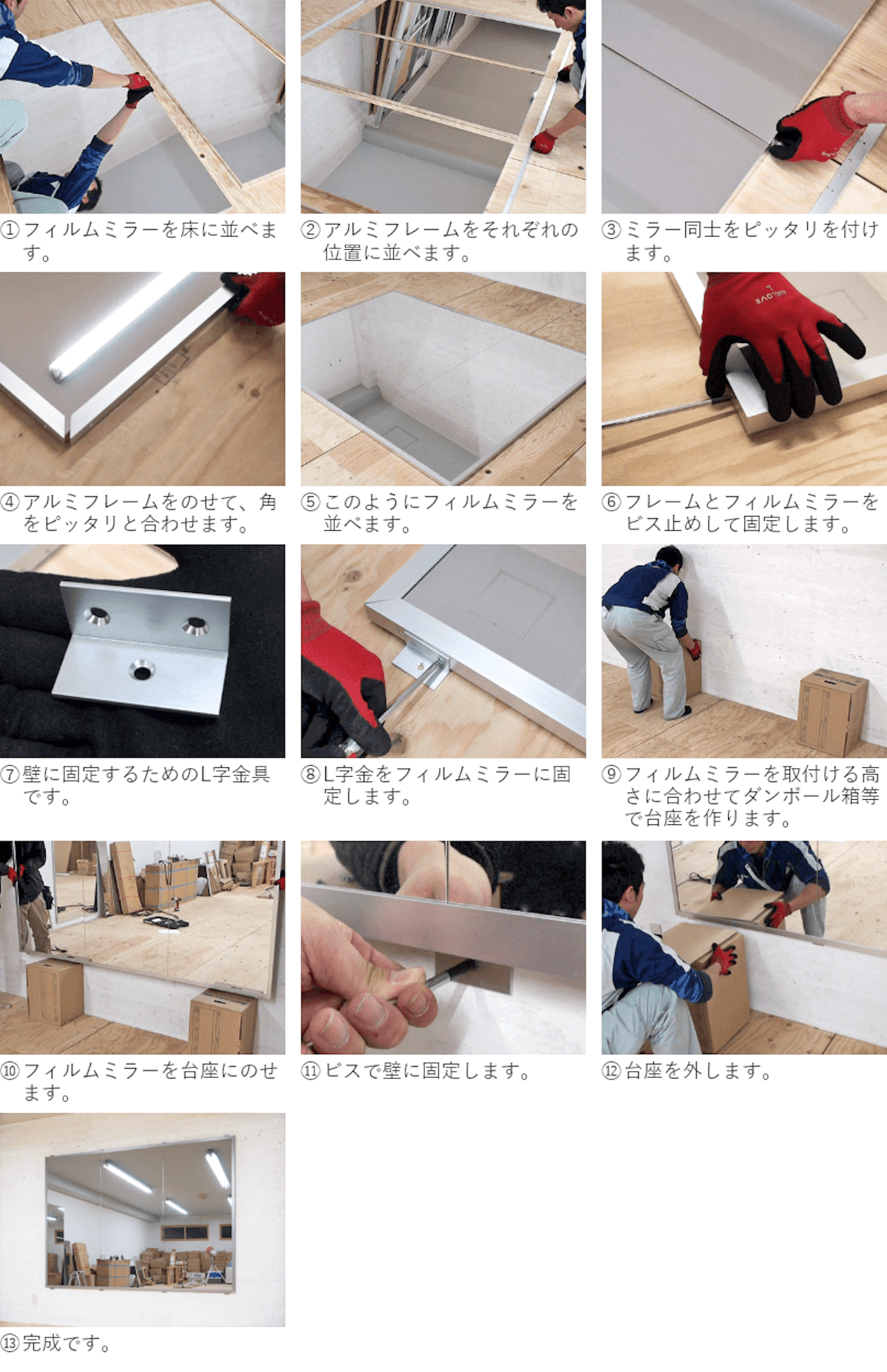 ①フィルムミラーを床に並べます。

②アルミフレームをそれぞれの位置に並べます。

③ミラー同士をピッタリを付けます。

④アルミフレームをのせて、角をピッタリと合わせます。

⑤このようにフィルムミラーを並べます。

⑥フレームとフィルムミラーをビス止めして固定します。

⑦壁に固定するためのL字金具です。

⑧L字金をフィルムミラーに固定します。

⑨フィルムミラーを取付ける高さに合わせてダンボール箱等で台座を作ります。

⑩フィルムミラーを台座にのせます。

⑪ビスで壁に固定します。

⑫台座を外します。

⑬完成です。