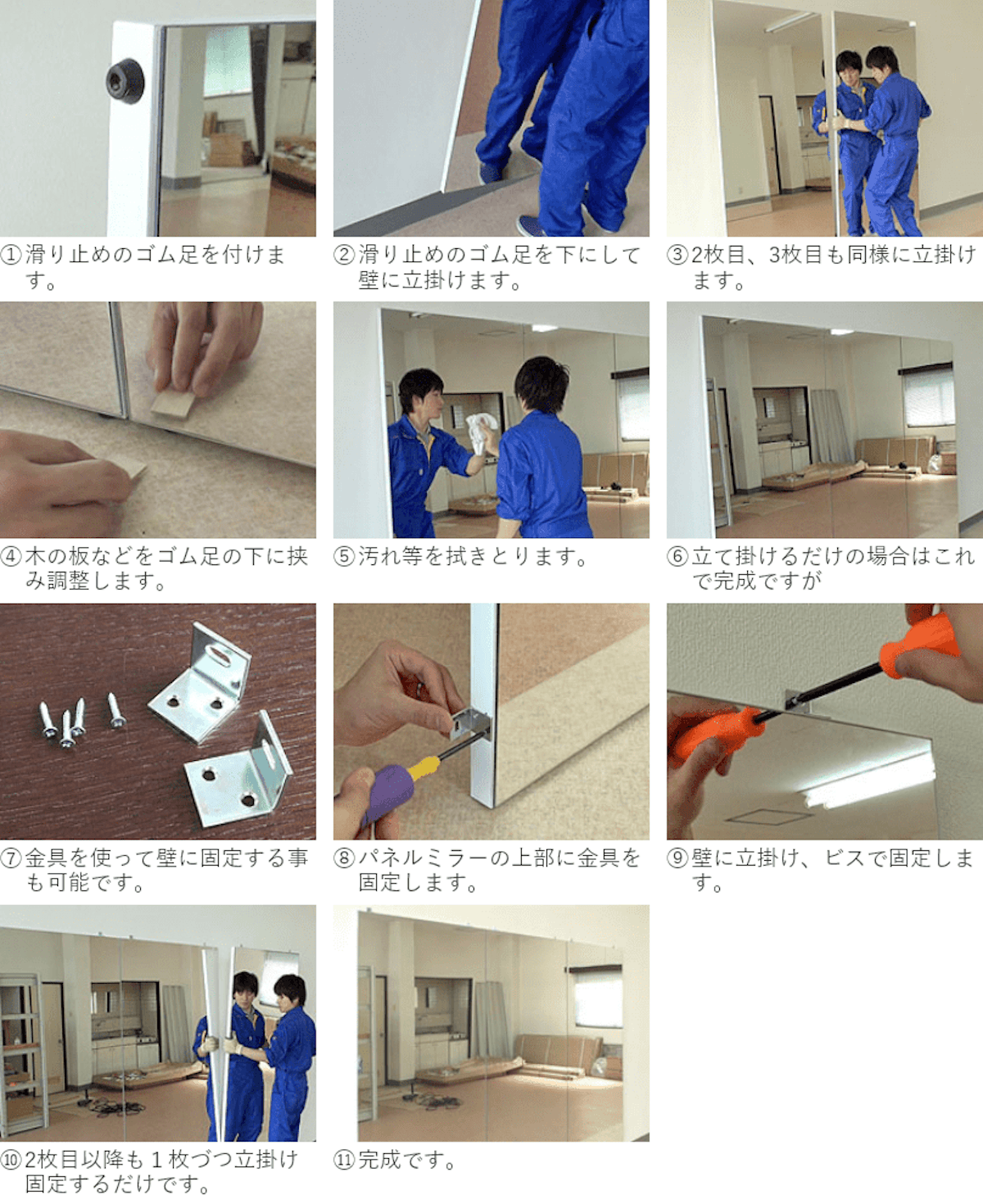 ①滑り止めのゴム足を付けます。

②滑り止めのゴム足を下にして壁に立掛けます。

③2枚目、3枚目も同様に立掛けます。

④木の板などをゴム足の下に挟み調整します。

⑤汚れ等を拭きとります。

⑥立て掛けるだけの場合はこれで完成ですが

⑦金具を使って壁に固定する事も可能です。

⑧パネルミラーの上部に金具を固定します。

⑨壁に立掛け、ビスで固定します。

⑩2枚目以降も１枚づつ立掛け固定するだけです。

⑪完成です。