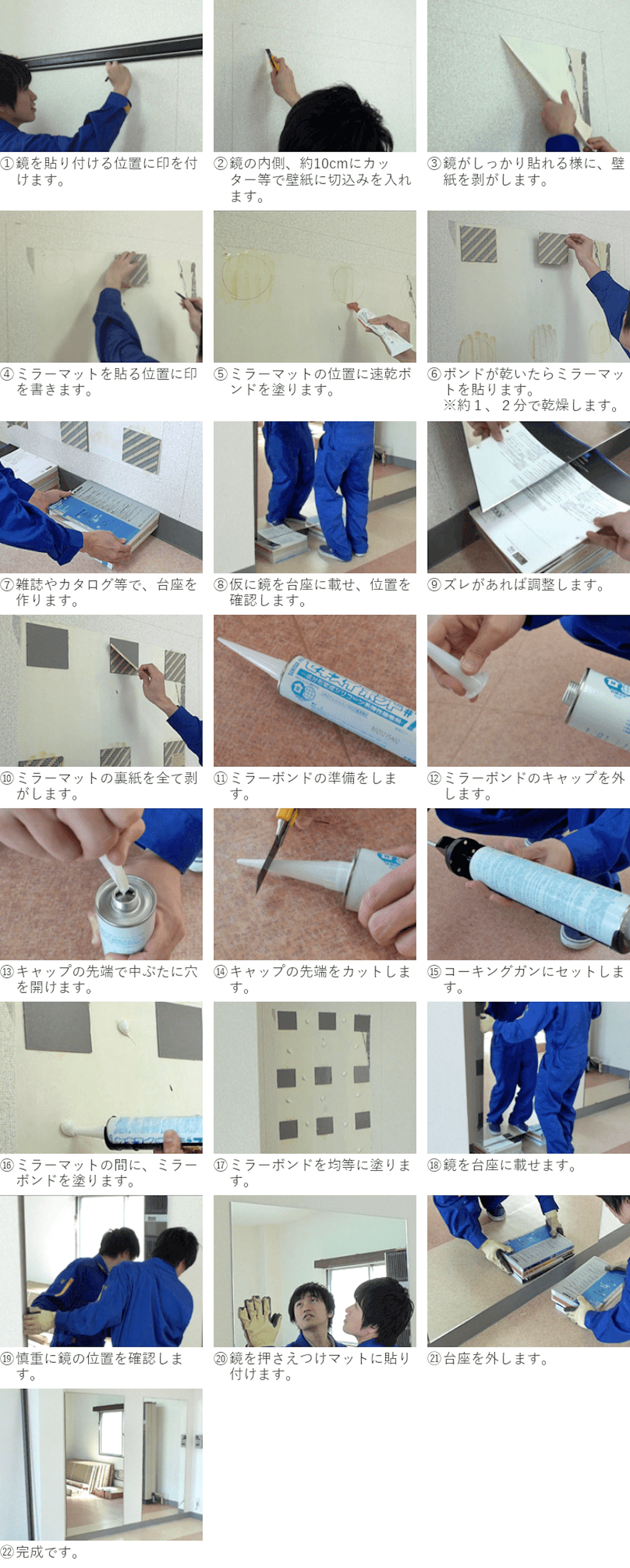 ①鏡を貼り付ける位置に印を付けます。

②鏡の内側、約10cmにカッター等で壁紙に切込みを入れます。

③鏡がしっかり貼れる様に、壁紙を剥がします。

④ミラーマットを貼る位置に印を書きます。

⑤ミラーマットの位置に速乾ボンドを塗ります。

⑥ボンドが乾いたらミラーマットを貼ります。
※約１、２分で乾燥します。

⑦雑誌やカタログ等で、台座を作ります。

⑧仮に鏡を台座に載せ、位置を確認します。

⑨ズレがあれば調整します。

⑩ミラーマットの裏紙を全て剥がします。

⑪ミラーボンドの準備をします。

⑫ミラーボンドのキャップを外します。

⑬キャップの先端で中ぶたに穴を開けます。

⑭キャップの先端をカットします。

⑮コーキングガンにセットします。

⑯ミラーマットの間に、ミラーボンドを塗ります。

⑰ミラーボンドを均等に塗ります。

⑱鏡を台座に載せます。

⑲慎重に鏡の位置を確認します。

⑳鏡を押さえつけマットに貼り付けます。

㉑台座を外します。

㉒完成です。