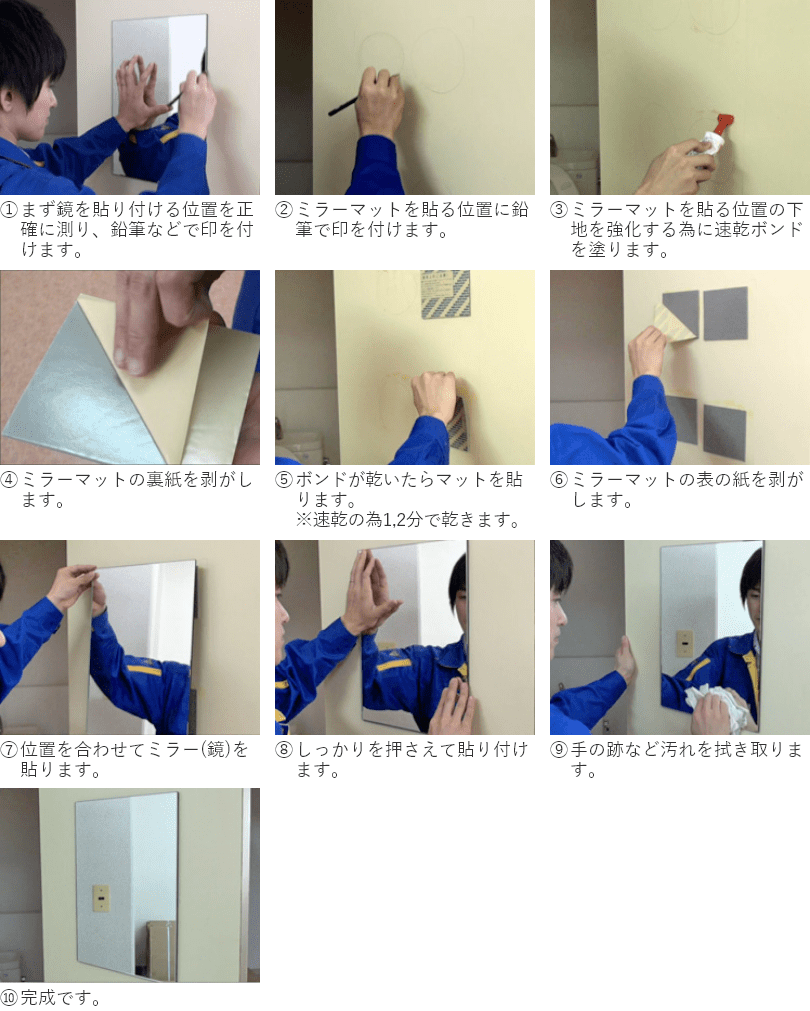 ①まず鏡を貼り付ける位置を正確に測り、鉛筆などで印を付けます。

②ミラーマットを貼る位置に鉛筆で印を付けます。

③ミラーマットを貼る位置の下地を強化する為に速乾ボンドを塗ります。

④ミラーマットの裏紙を剥がします。

⑤ボンドが乾いたらマットを貼ります。
※速乾の為1,2分で乾きます。

⑥ミラーマットの表の紙を剥がします。

⑦位置を合わせてミラー(鏡)を貼ります。

⑧しっかりを押さえて貼り付けます。

⑨手の跡など汚れを拭き取ります。

⑩完成です。