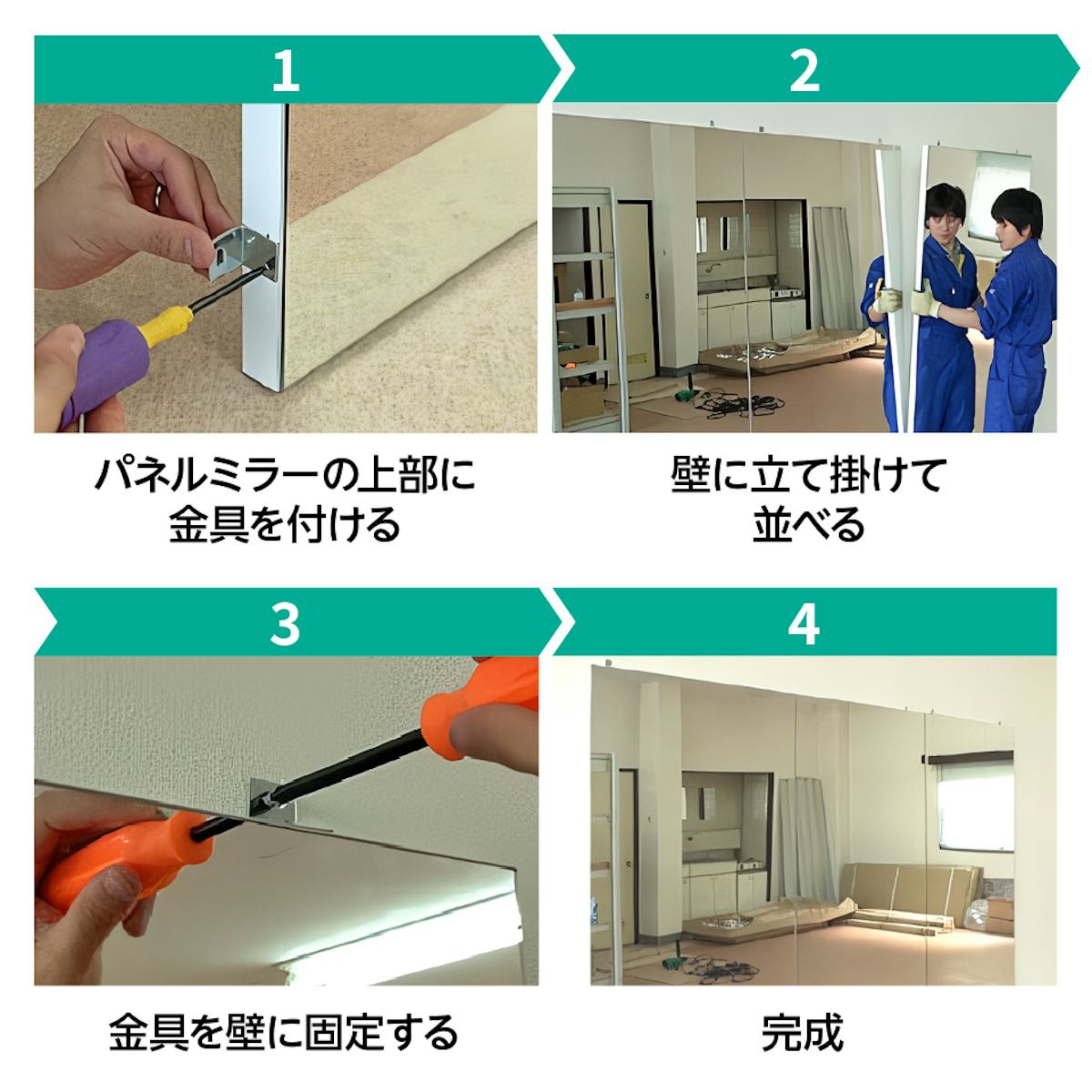 1

パネルミラーの上部に金具を付ける

2

壁に立て掛けて並べる

3

金具を壁に固定する

4

完成