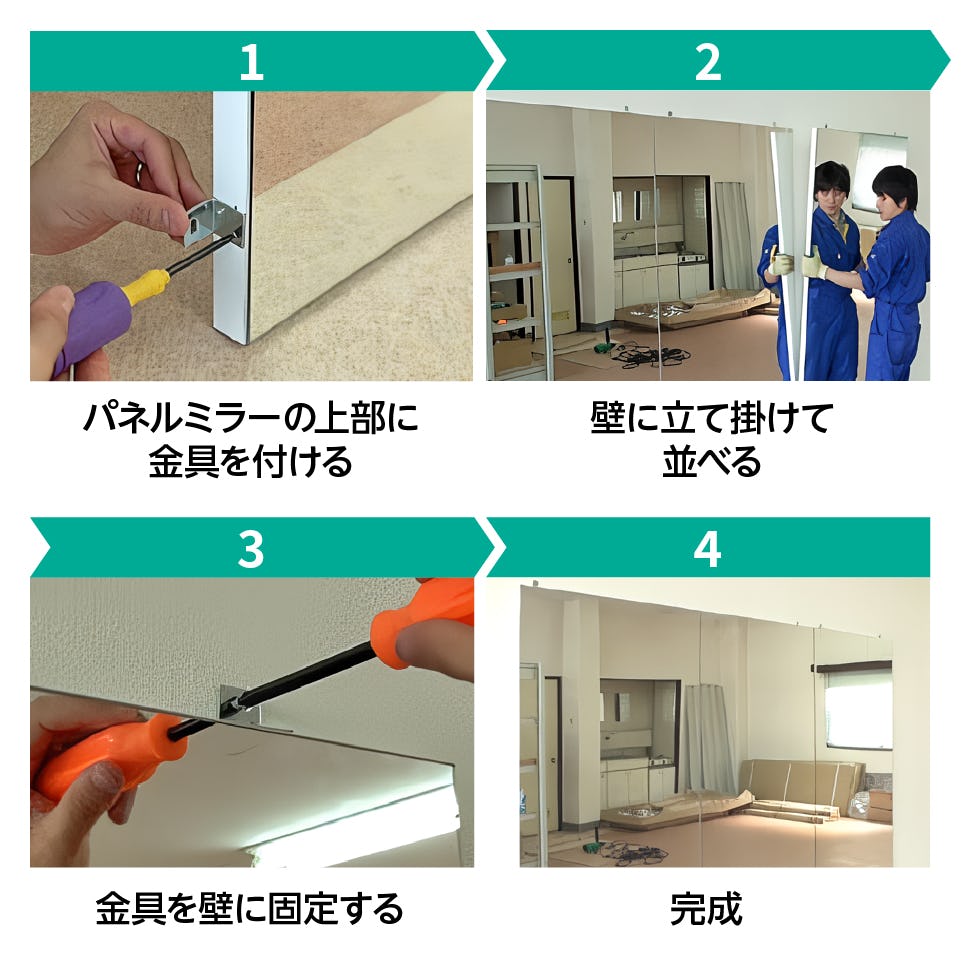 1

パネルミラーの上部に金具を付ける

2

壁に立て掛けて並べる

3

金具を壁に固定する

4

完成