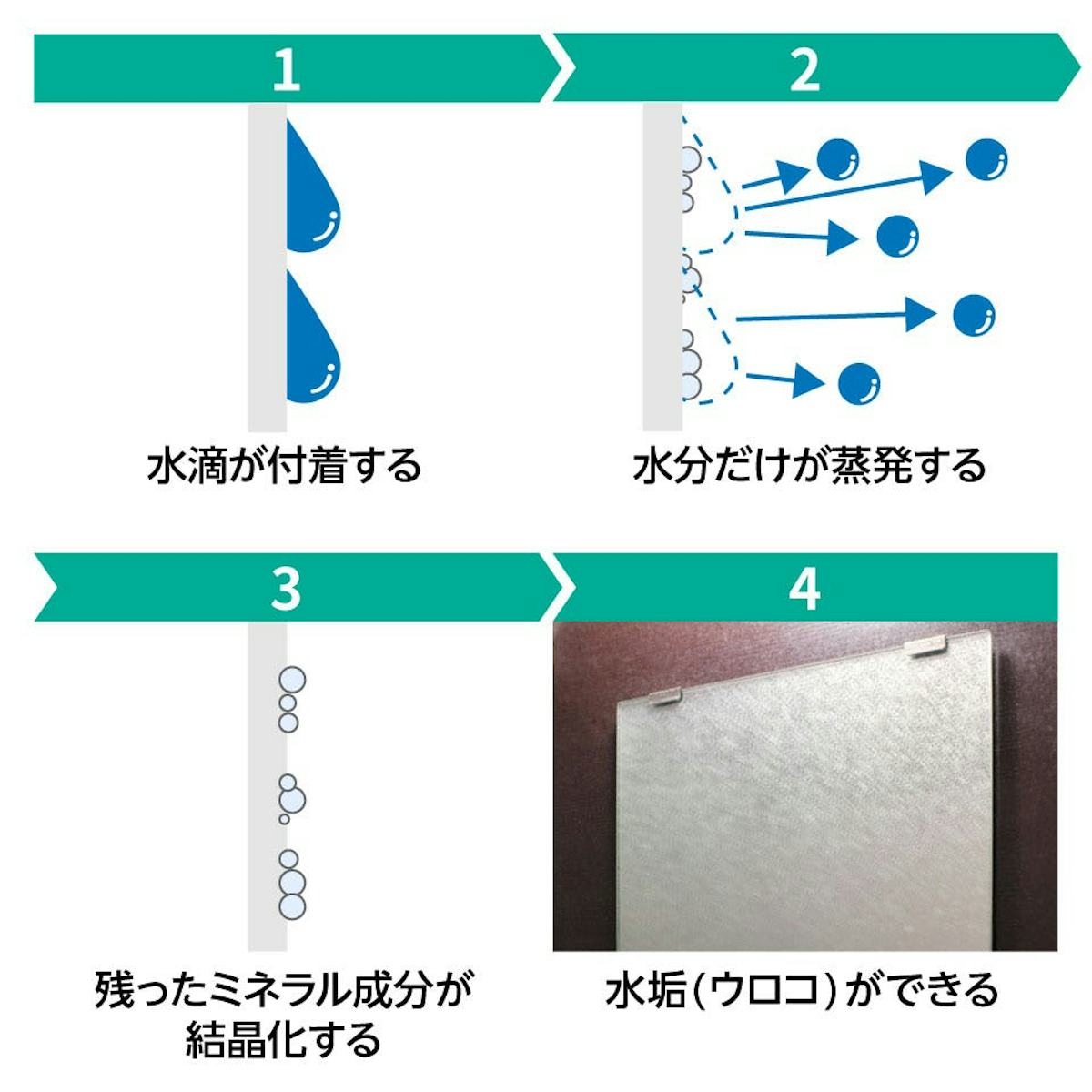 1

水滴が付着する

2

水分だけが蒸発する

3

残ったミネラル成分が結晶化する

4

水垢(ウロコ)ができる