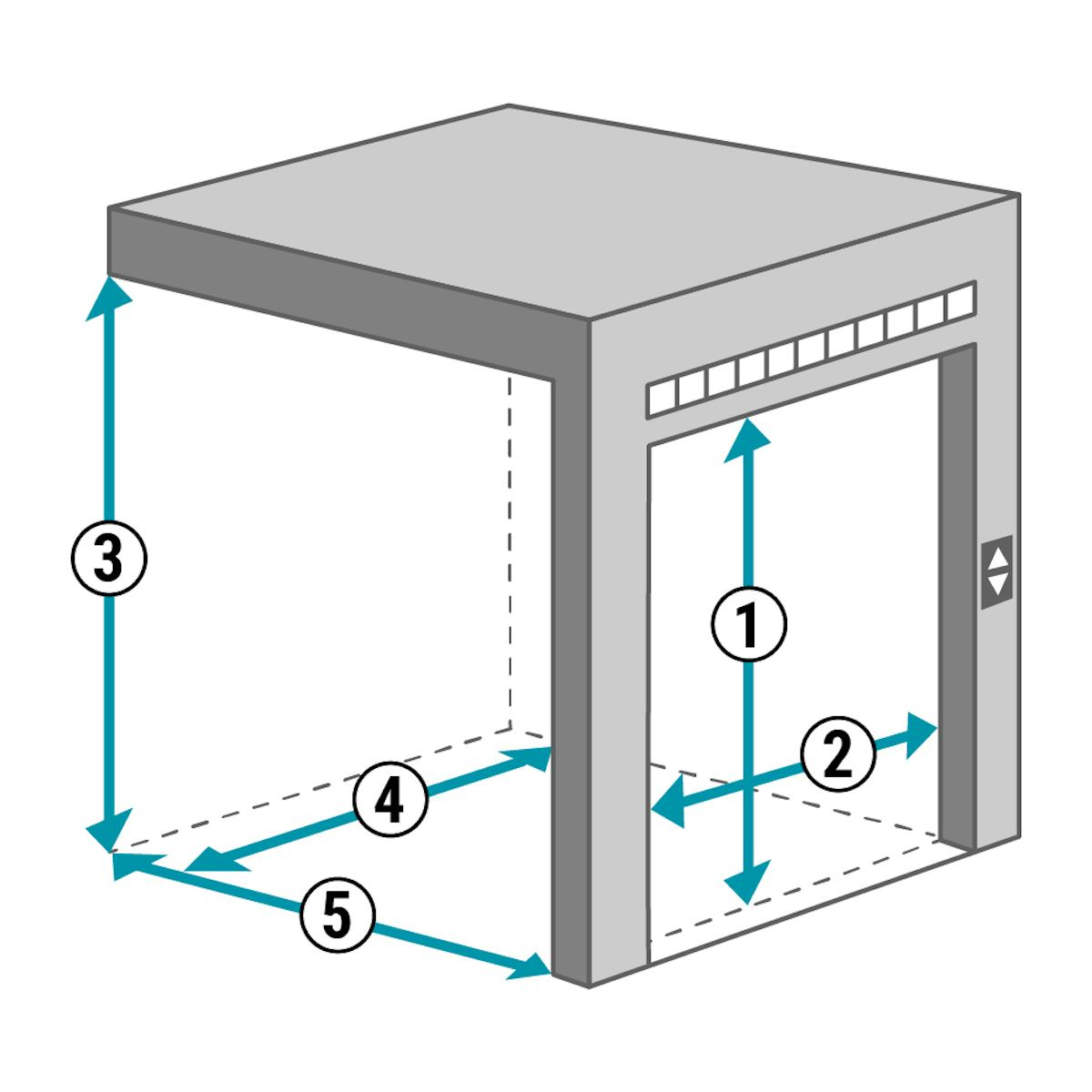 3
1
2
4
5