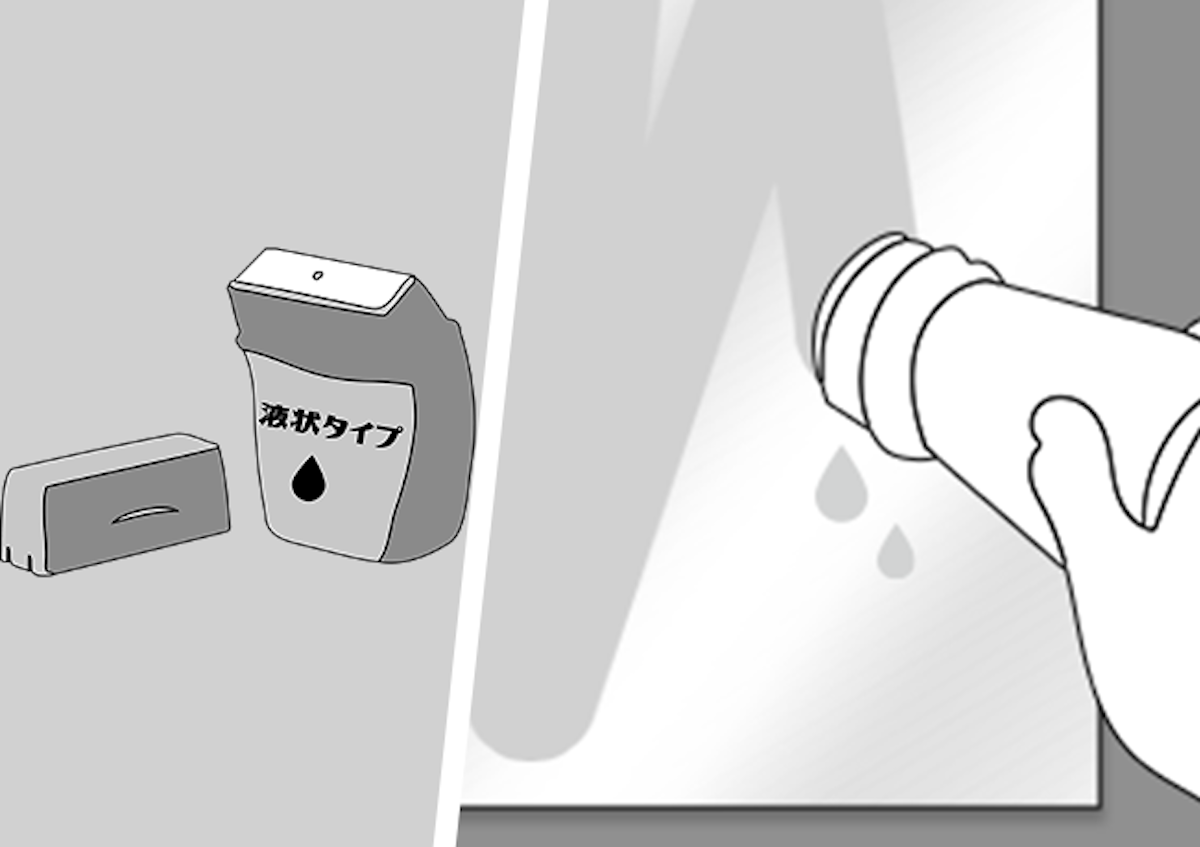 液状タイプ