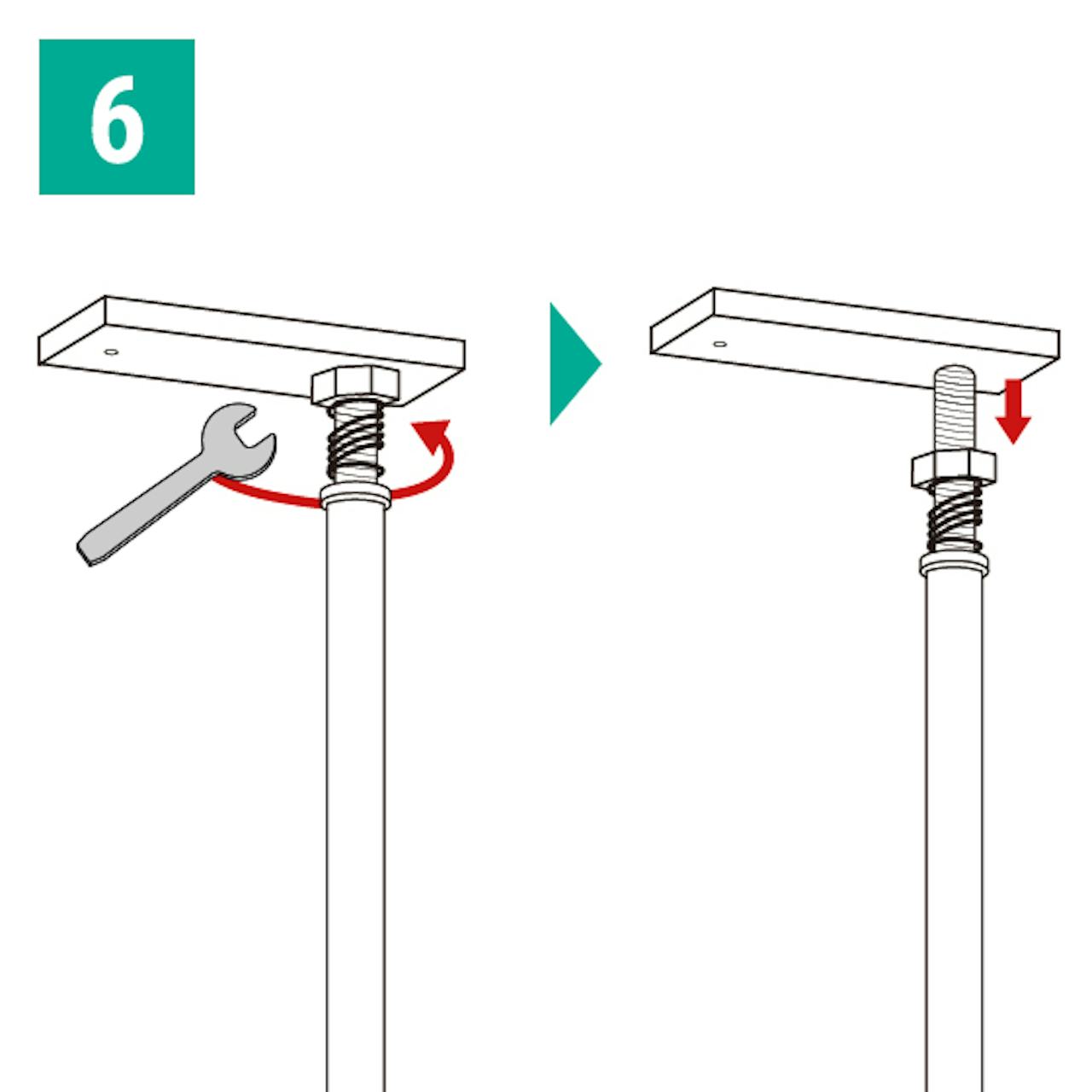 6