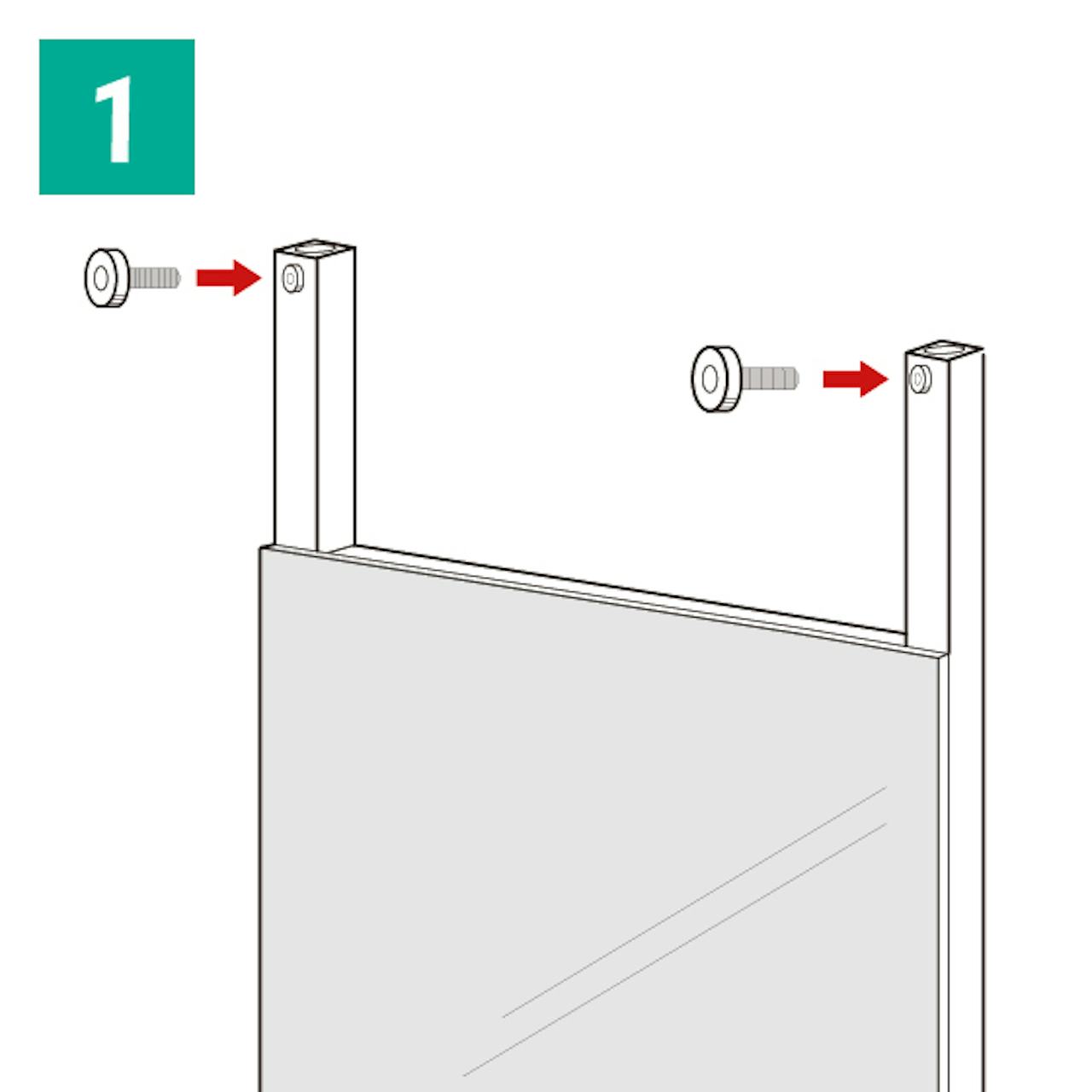 1