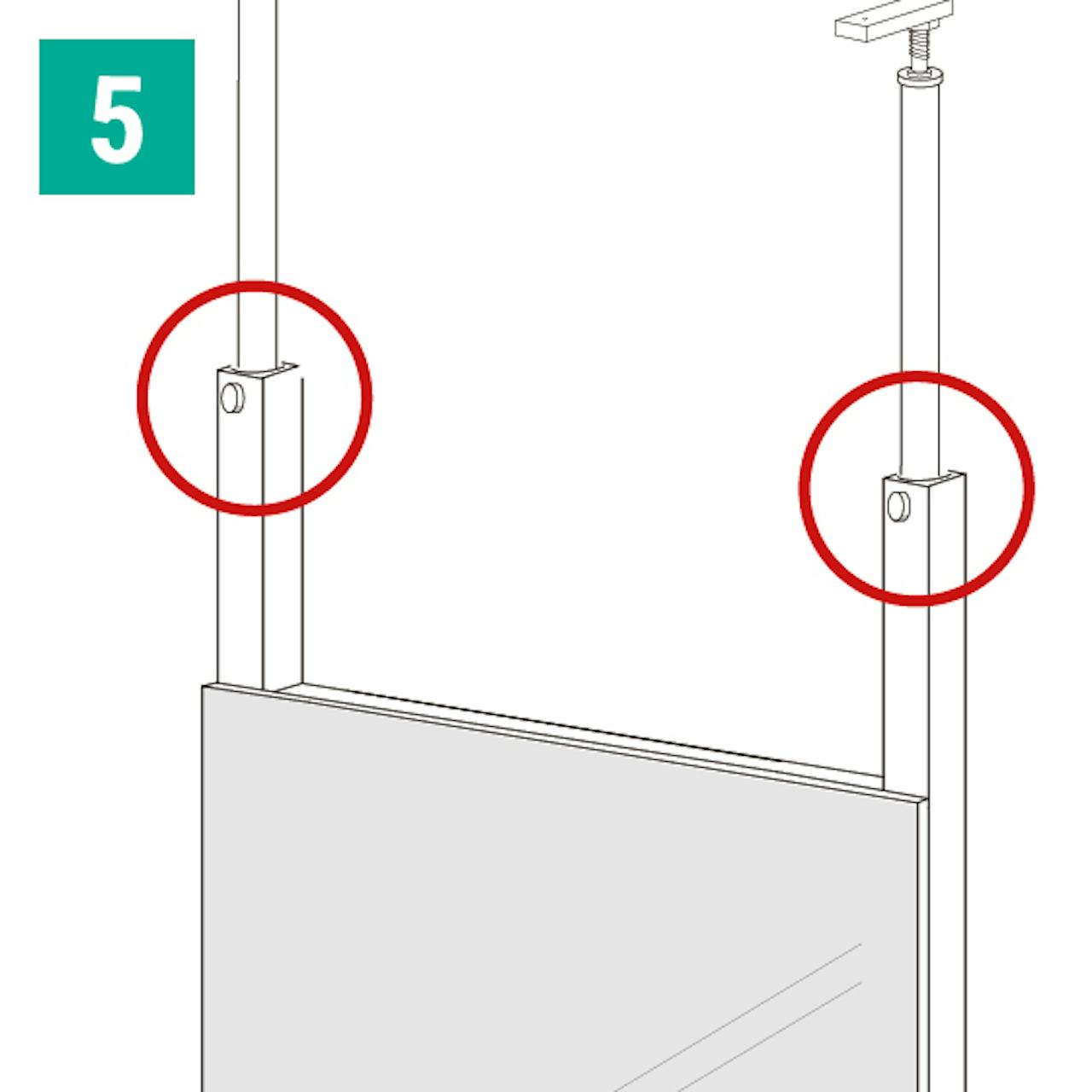 5