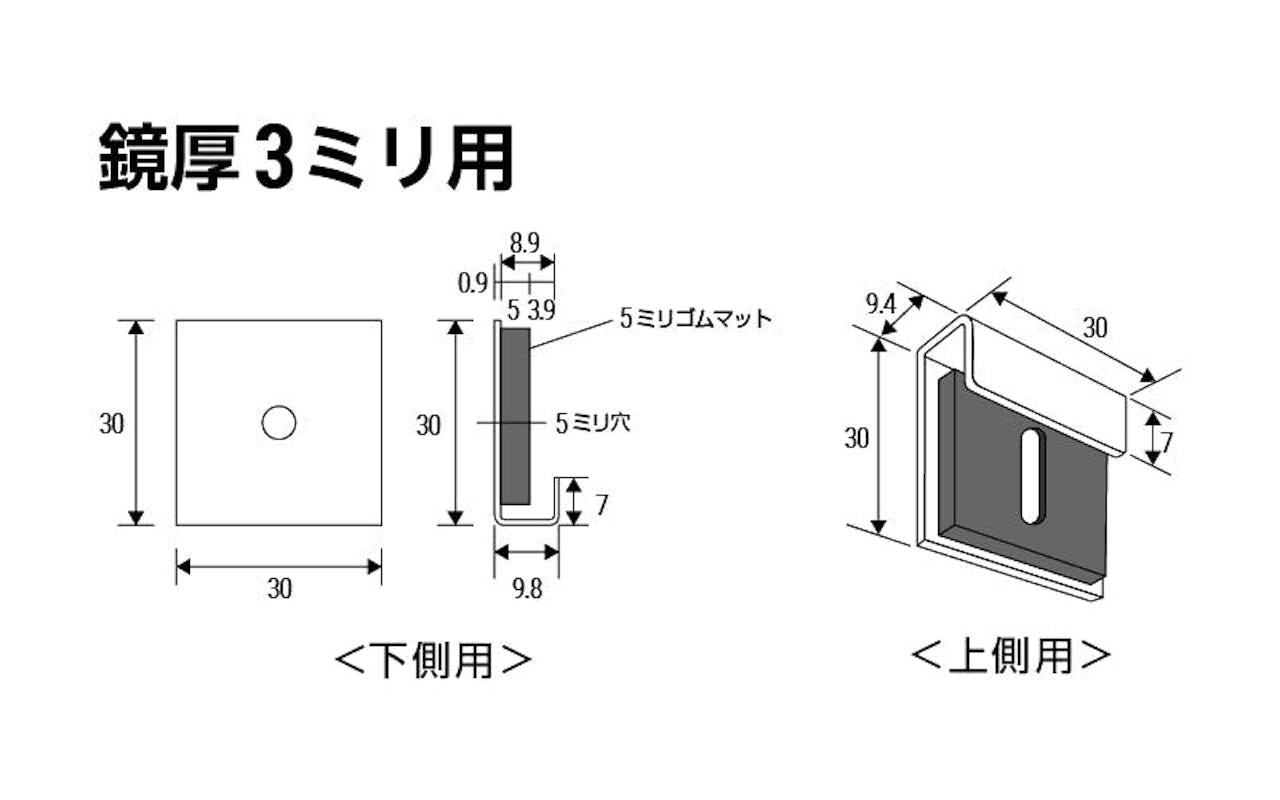 鏡厚3ミリ用

30

30

8.9

0.9

5 3.9

5ミリゴムマット

30

5ミリ穴

7

9.8

＜下側用＞

9.4

30

30

7

＜上側用＞